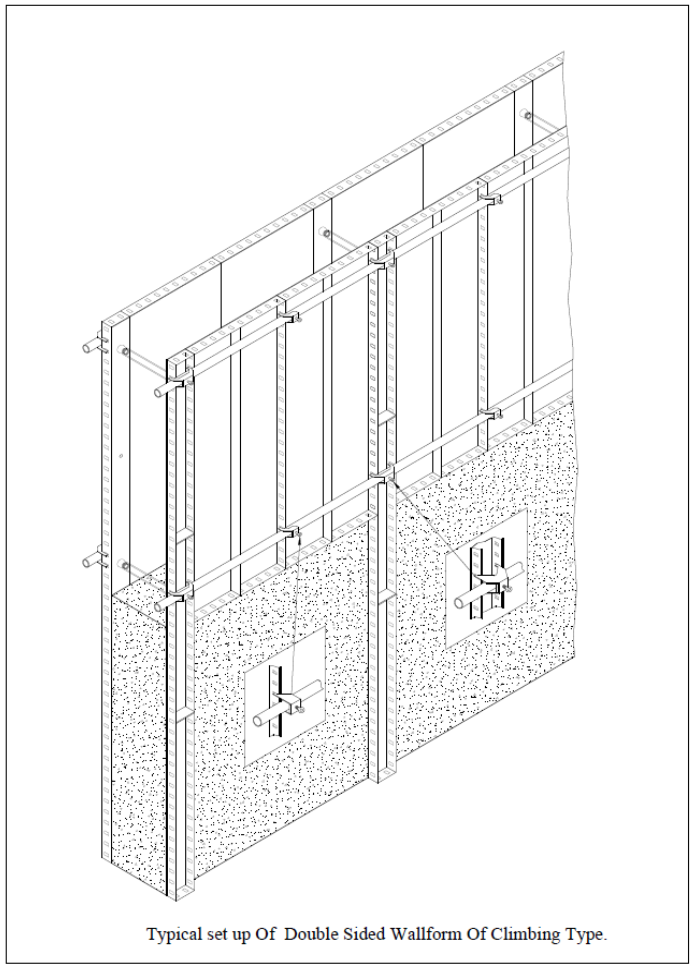 Typical set up Of Double Sided Wallform Of Climbing Type.